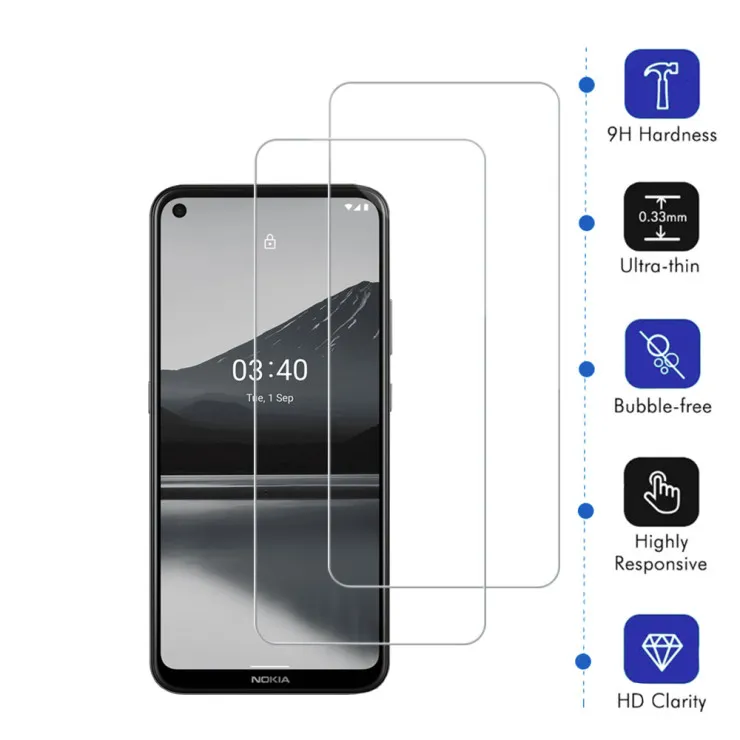 03:40
Tue, 1 Sep
NOKIA

9H Hardness

0.33mm
Ultra-thin

Bubble-free

Highly Responsive

HD Clarity