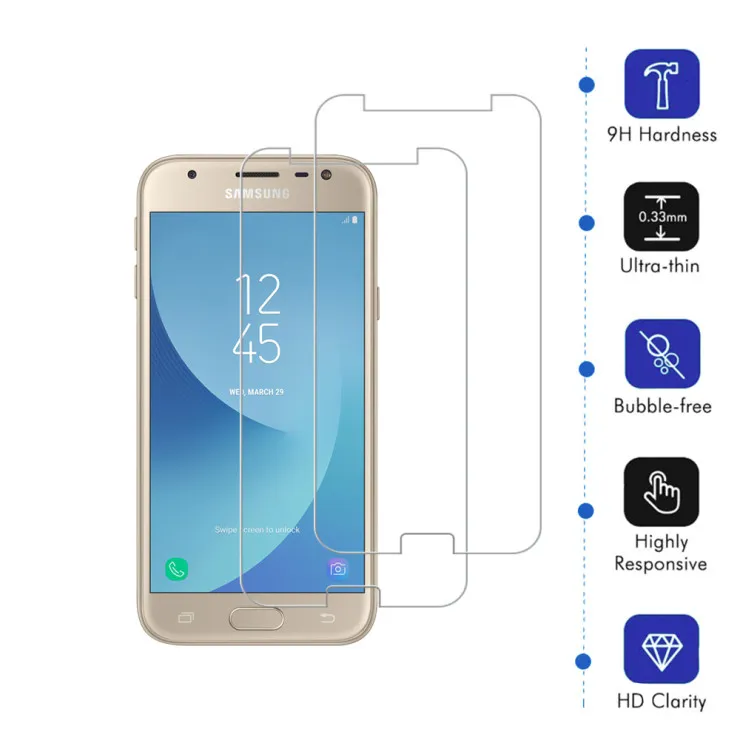 SAMSUNG

12
45

WED, MARCH 29

Swipe screen to unlock

9H Hardness

0.33mm

Ultra-thin

Bubble-free

Highly Responsive

HD Clarity