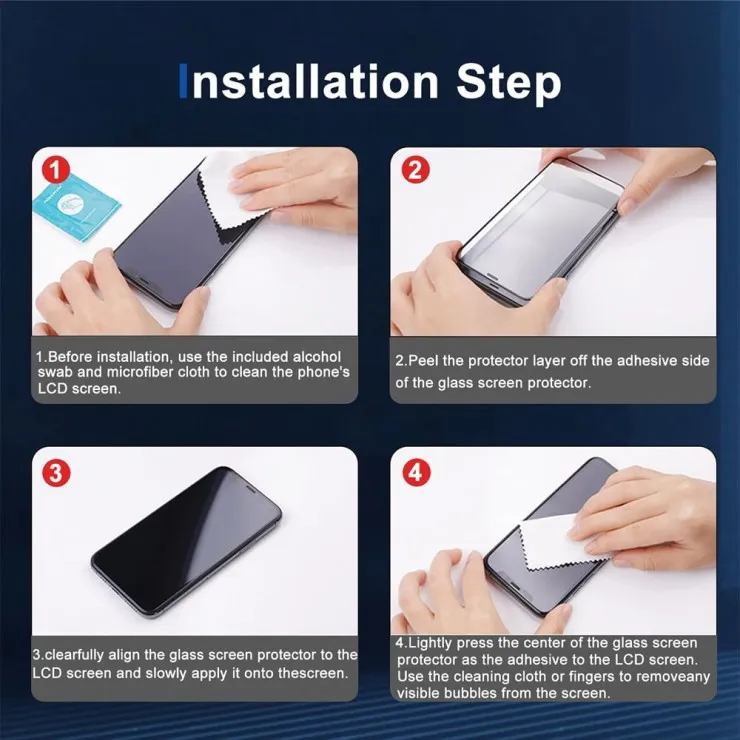 Installation Step

1

1.Before installation, use the included alcohol swab and microfiber cloth to clean the phone's LCD screen.

2

2.Peel the protector layer off the adhesive side of the glass screen protector.

3

3.clearfully align the glass screen protector to the LCD screen and slowly apply it onto thescreen.

4

4.Lightly press the center of the glass screen protector as the adhesive to the LCD screen. Use the cleaning cloth or fingers to removeany visible bubbles from the screen.