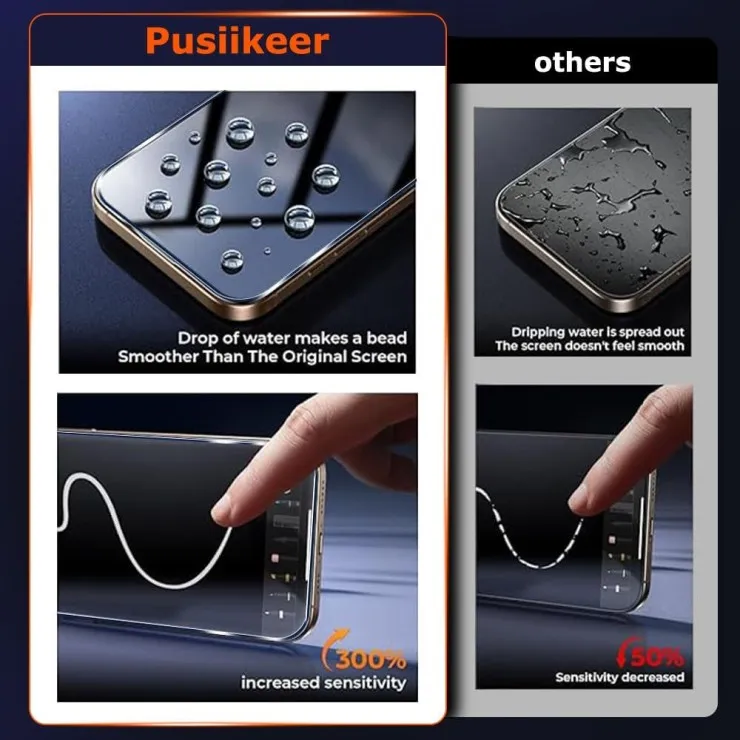 Pusiikeer

Drop of water makes a bead
Smoother Than The Original Screen

300%
increased sensitivity

others

Dripping water is spread out
The screen doesn't feel smooth

50%
Sensitivity decreased