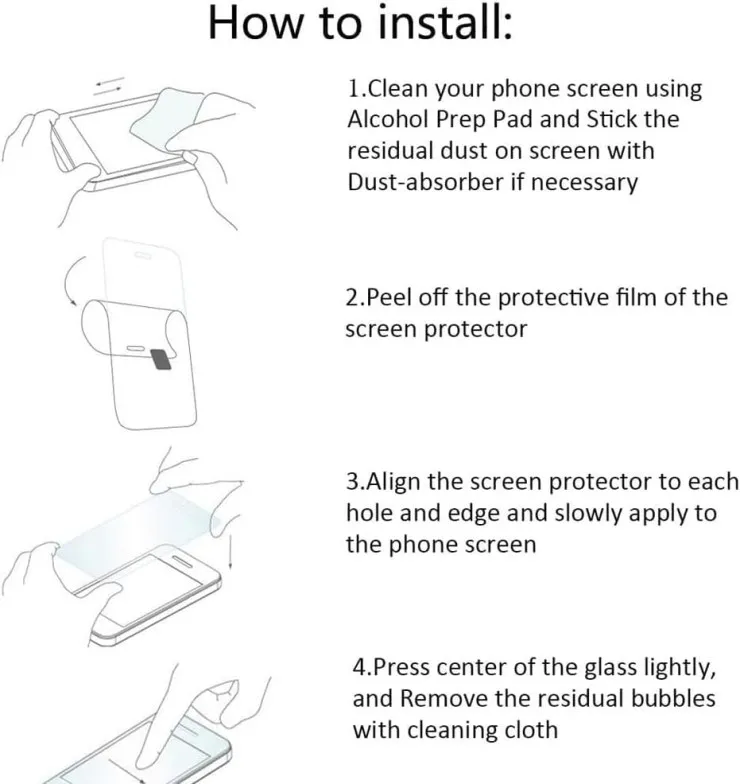 How to install:

1.Clean your phone screen using Alcohol Prep Pad and Stick the residual dust on screen with Dust-absorber if necessary

2.Peel off the protective film of the screen protector

3.Align the screen protector to each hole and edge and slowly apply to the phone screen

4.Press center of the glass lightly, and Remove the residual bubbles with cleaning cloth