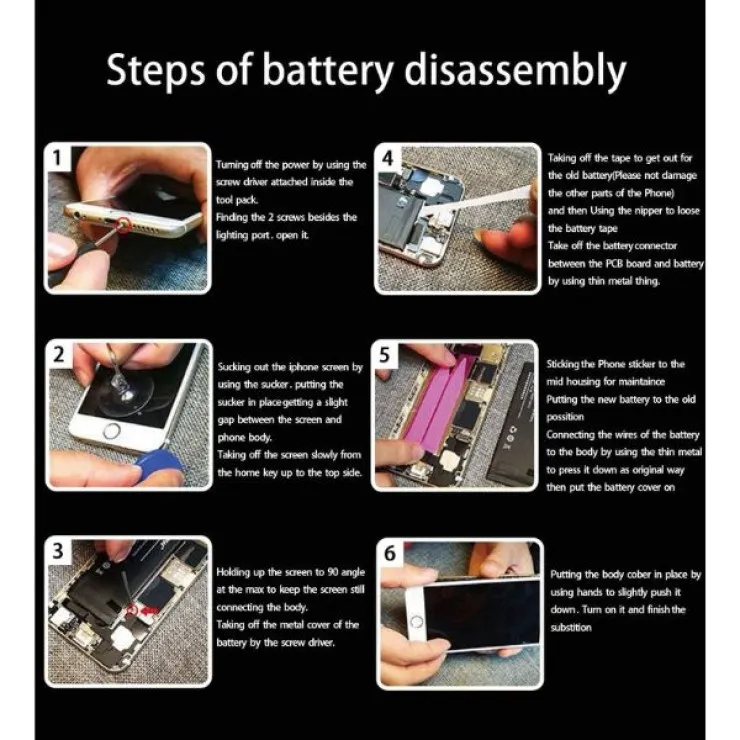 Steps of battery disassembly

1

Turning off the power by using the screw driver attached inside the tool pack.
Finding the 2 screws besides the lighting port . open it.

2

Sucking out the iphone screen by using the sucker. putting the sucker in place getting a slight gap between the screen and phone body.
Taking off the screen slowly from the home key up to the top side.

3

Holding up the screen to 90 angle at the max to keep the screen still connecting the body.
Taking off the metal cover of the battery by the screw driver.

4

Taking off the tape to get out for the old battery(Please not damage the other parts of the Phone) and then Using the nipper to loose the battery tape
Take off the battery connector between the PCB board and battery by using thin metal thing.

5

Sticking the Phone sticker to the mid housing for maintaince
Putting the new battery to the old possition
Connecting the wires of the battery to the body by using the thin metal to press it down as original way then put the battery cover on

6

Putting the body cober in place by using hands to slightly push it down . Turn on it and finish the substition