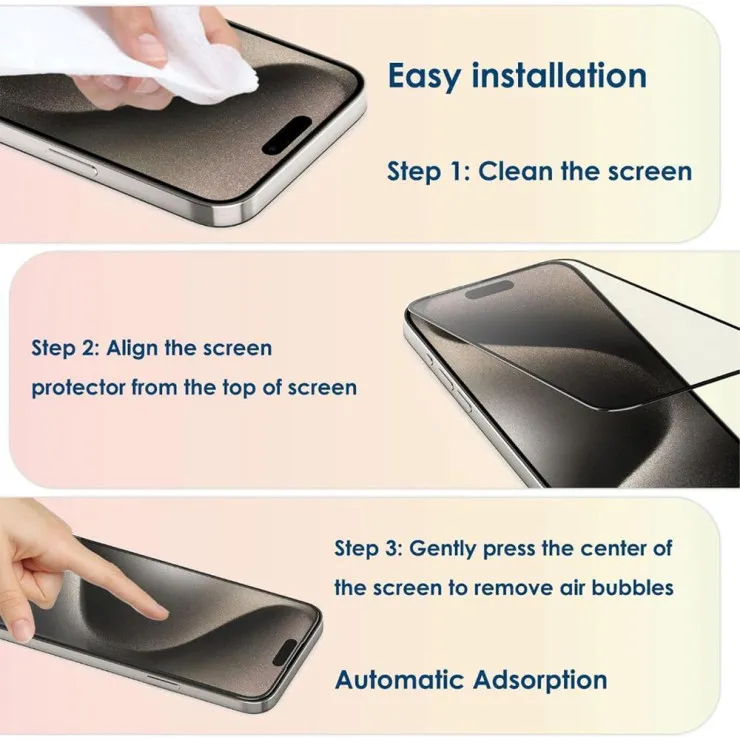 Easy installation

Step 1: Clean the screen

Step 2: Align the screen protector from the top of screen

Step 3: Gently press the center of the screen to remove air bubbles

Automatic Adsorption