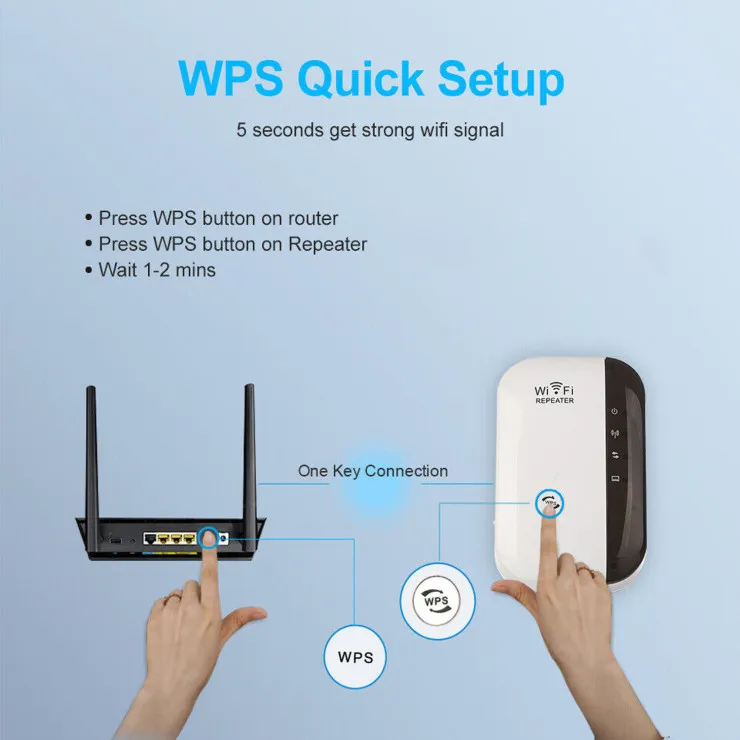 WPS Quick Setup

5 seconds get strong wifi signal

• Press WPS button on router
• Press WPS button on Repeater
• Wait 1-2 mins

WiFi
REPEATER

One Key Connection

WPS

WPS

WPS